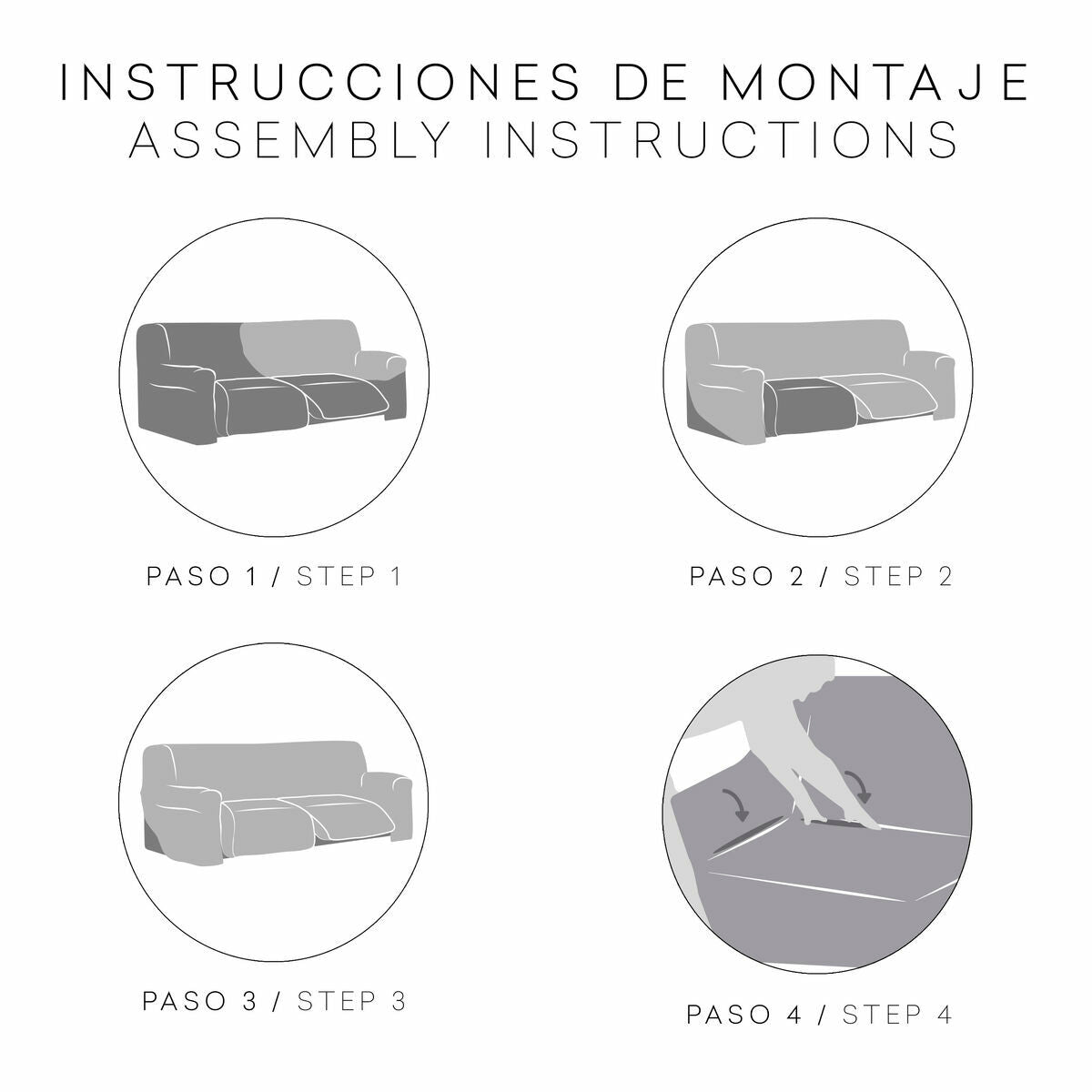 INSTRUCCIONES DE MONTAJE
ASSEMBLY INSTRUCTIONS

PASO 1 / STEP 1

PASO 2 / STEP 2

PASO 3 / STEP 3

PASO 4 / STEP 4