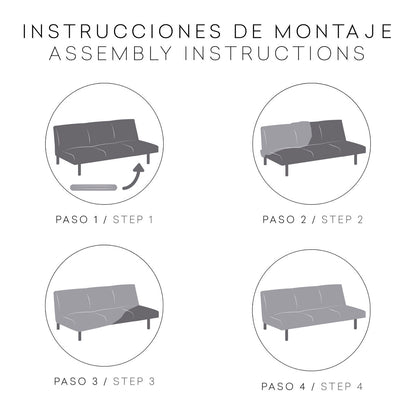 INSTRUCCIONES DE MONTAJE
ASSEMBLY INSTRUCTIONS

PASO 1 / STEP 1

PASO 2 / STEP 2

PASO 3 / STEP 3

PASO 4 / STEP 4